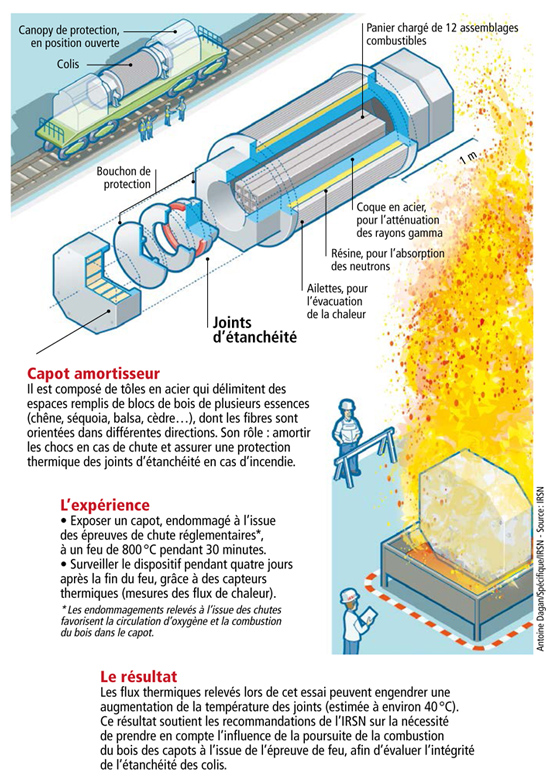 Canopy de protection, en position ouverte

Colis

Panier chargé de 12 assemblages combustibles

Bouchon de protection

1 m

Coque en acier, pour l'atténuation des rayons gamma

Résine, pour l'absorption des neutrons

Ailettes, pour l'évacuation de la chaleur

Joints d'étanchéité

Capot amortisseur
Il est composé de tôles en acier qui délimitent des espaces remplis de blocs de bois de plusieurs essences (chêne, séquoia, balsa, cèdre…), dont les fibres sont orientées dans différentes directions. Son rôle : amortir les chocs en cas de chute et assurer une protection thermique des joints d'étanchéité en cas d'incendie.

L'expérience
• Exposer un capot, endommagé à l'issue des épreuves de chute réglementaires*, à un feu de 800 °C pendant 30 minutes.
• Surveiller le dispositif pendant quatre jours après la fin du feu, grâce à des capteurs thermiques (mesures des flux de chaleur).

* Les endommagements relevés à l'issue des chutes favorisent la circulation d'oxygène et la combustion du bois dans le capot.

Antoine Dagan/Spécifique/IRSN - Source : IRSN

Le résultat
Les flux thermiques relevés lors de cet essai peuvent engendrer une augmentation de la température des joints (estimée à environ 40 °C). Ce résultat soutient les recommandations de l'IRSN sur la nécessité de prendre en compte l'influence de la poursuite de la combustion du bois des capots à l'issue de l'épreuve de feu, afin d'évaluer l'intégrité de l'étanchéité des colis.