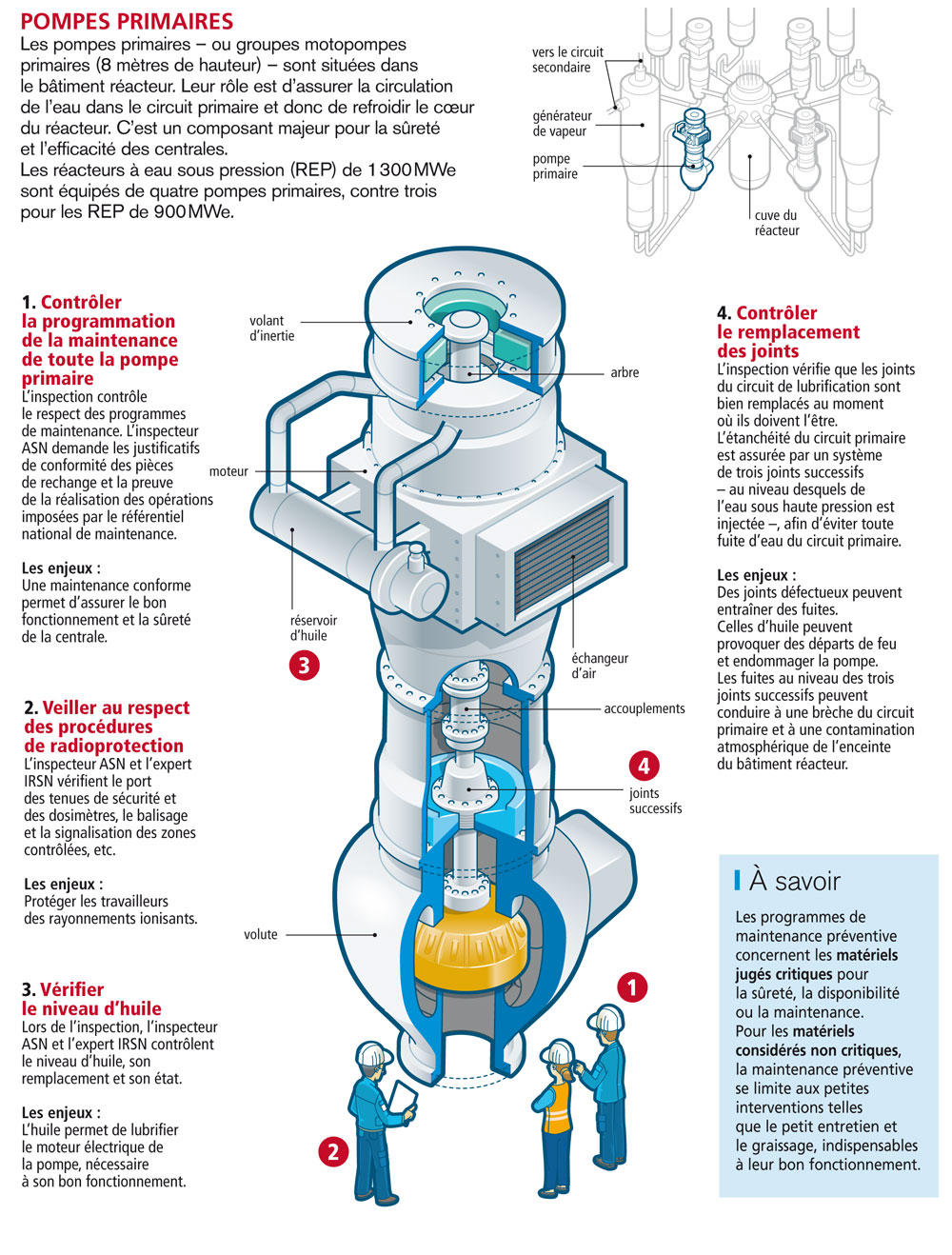 POMPES PRIMAIRES
Les pompes primaires – ou groupes motopompes primaires (8 mètres de hauteur) – sont situées dans le bâtiment réacteur. Leur rôle est d'assurer la circulation de l'eau dans le circuit primaire et donc de refroidir le cœur du réacteur. C'est un composant majeur pour la sûreté et l'efficacité des centrales.
Les réacteurs à eau sous pression (REP) de 1 300 MWe sont équipés de quatre pompes primaires, contre trois pour les REP de 900 MWe.

vers le circuit secondaire
générateur de vapeur
pompe primaire
cuve du réacteur

1. Contrôler la programmation de la maintenance de toute la pompe primaire
L'inspection contrôle le respect des programmes de maintenance. L'inspecteur ASN demande les justificatifs de conformité des pièces de rechange et la preuve de la réalisation des opérations imposées par le référentiel national de maintenance.

Les enjeux :
Une maintenance conforme permet d'assurer le bon fonctionnement et la sûreté de la centrale.

2. Veiller au respect des procédures de radioprotection
L'inspecteur ASN et l'expert IRSN vérifient le port des tenues de sécurité et des dosimètres, le balisage et la signalisation des zones contrôlées, etc.

Les enjeux :
Protéger les travailleurs des rayonnements ionisants.

3. Vérifier le niveau d'huile
Lors de l'inspection, l'inspecteur ASN et l'expert IRSN contrôlent le niveau d'huile, son remplacement et son état.

Les enjeux :
L'huile permet de lubrifier le moteur électrique de la pompe, nécessaire à son bon fonctionnement.

volant d'inertie
arbre
moteur
réservoir d'huile
3
échangeur d'air
accouplements
4
joints successifs
volute
1
2

4. Contrôler le remplacement des joints
L'inspection vérifie que les joints du circuit de lubrification sont bien remplacés au moment où ils doivent l'être.
L'étanchéité du circuit primaire est assurée par un système de trois joints successifs – au niveau desquels de l'eau sous haute pression est injectée –, afin d'éviter toute fuite d'eau du circuit primaire.

Les enjeux :
Des joints défectueux peuvent entraîner des fuites.
Celles d'huile peuvent provoquer des départs de feu et endommager la pompe.
Les fuites au niveau des trois joints successifs peuvent conduire à une brèche du circuit primaire et à une contamination atmosphérique de l'enceinte du bâtiment réacteur.

À savoir
Les programmes de maintenance préventive concernent les matériels jugés critiques pour la sûreté, la disponibilité ou la maintenance.
Pour les matériels considérés non critiques, la maintenance préventive se limite aux petites interventions telles que le petit entretien et le graissage, indispensables à leur bon fonctionnement.